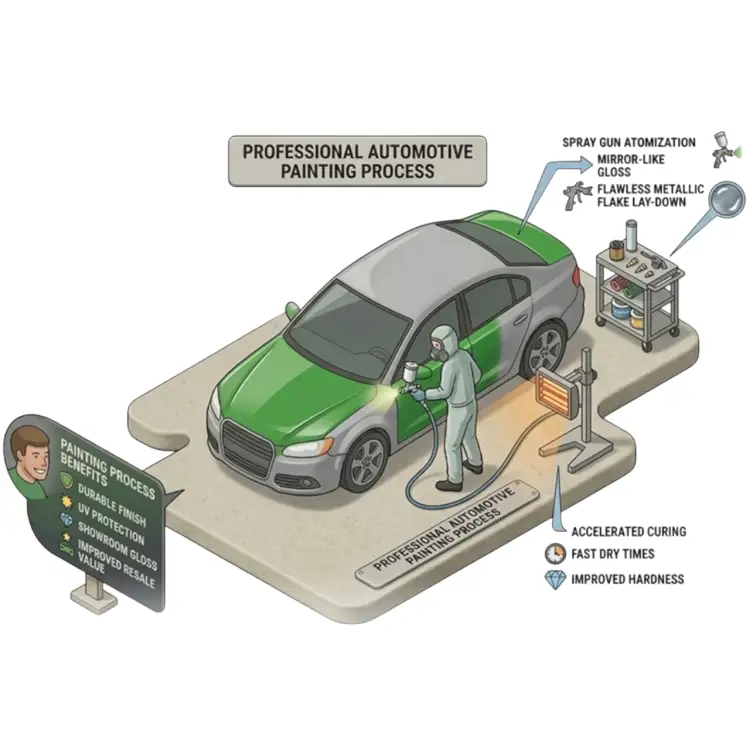 PROFESSIONAL AUTOMOTIVE PAINTING PROCESS

SPRAY GUN ATOMIZATION
MIRROR-LIKE GLOSS
FLAWLESS METALLIC FLAKE LAY-DOWN

PAINTING PROCESS BENEFITS
DURABLE FINISH
UV PROTECTION
SHOWROOM GLOSS
IMPROVED RESALE VALUE

PROFESSIONAL AUTOMOTIVE PAINTING PROCESS

ACCELERATED CURING
FAST DRY TIMES
IMPROVED HARDNESS